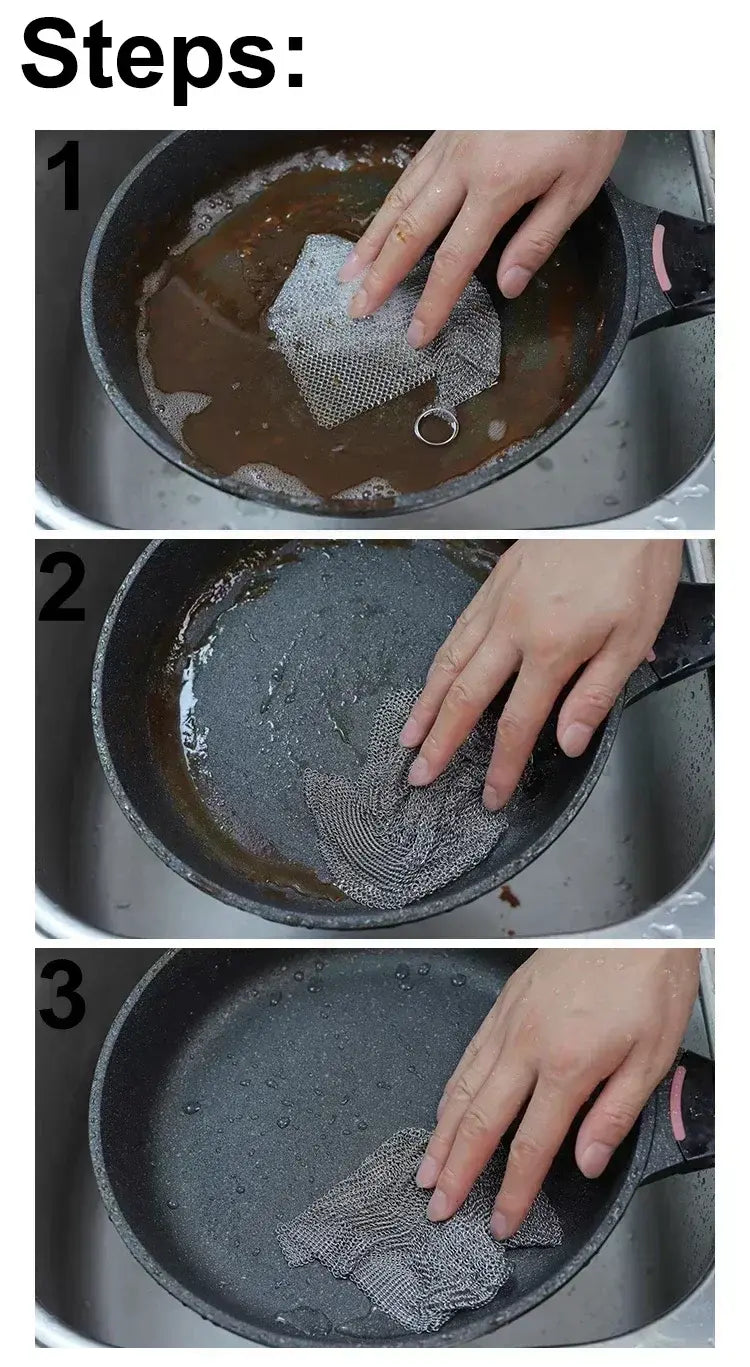 Steps:

1

2

3