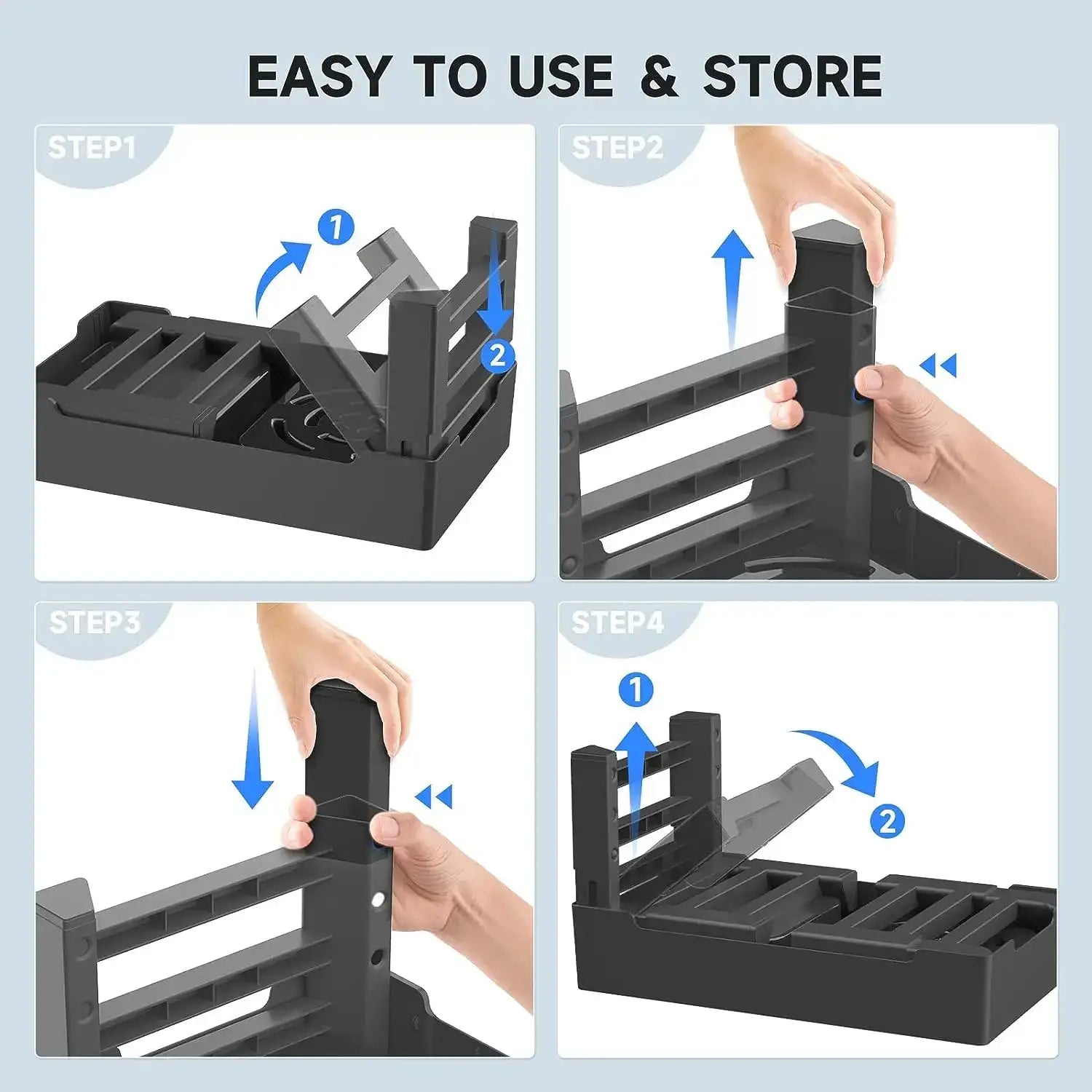 EASY TO USE & STORE

STEP1

1

2

STEP2

STEP3

STEP4

1

2